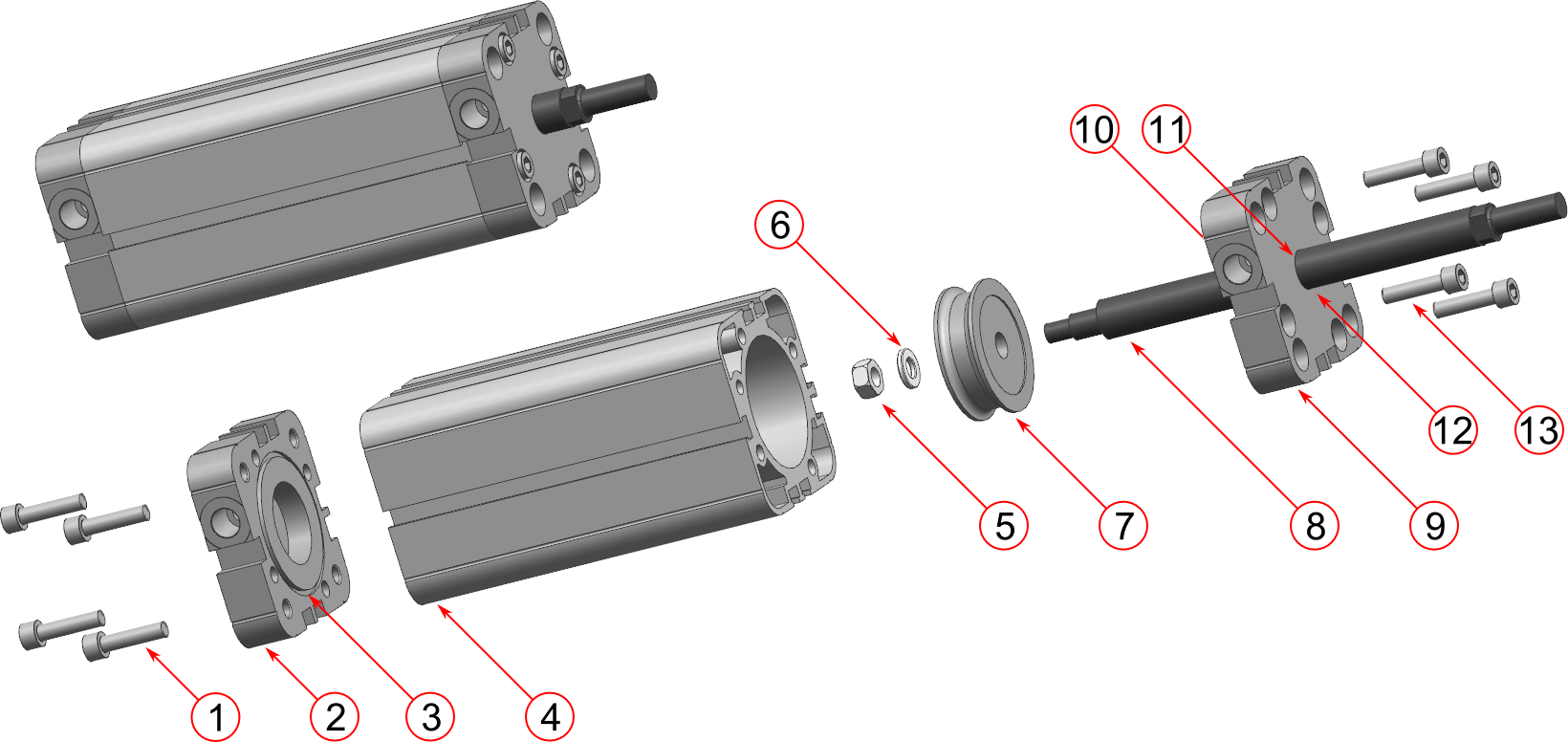 10
11
6
12
13
5
7
8
9
1
2
3
4