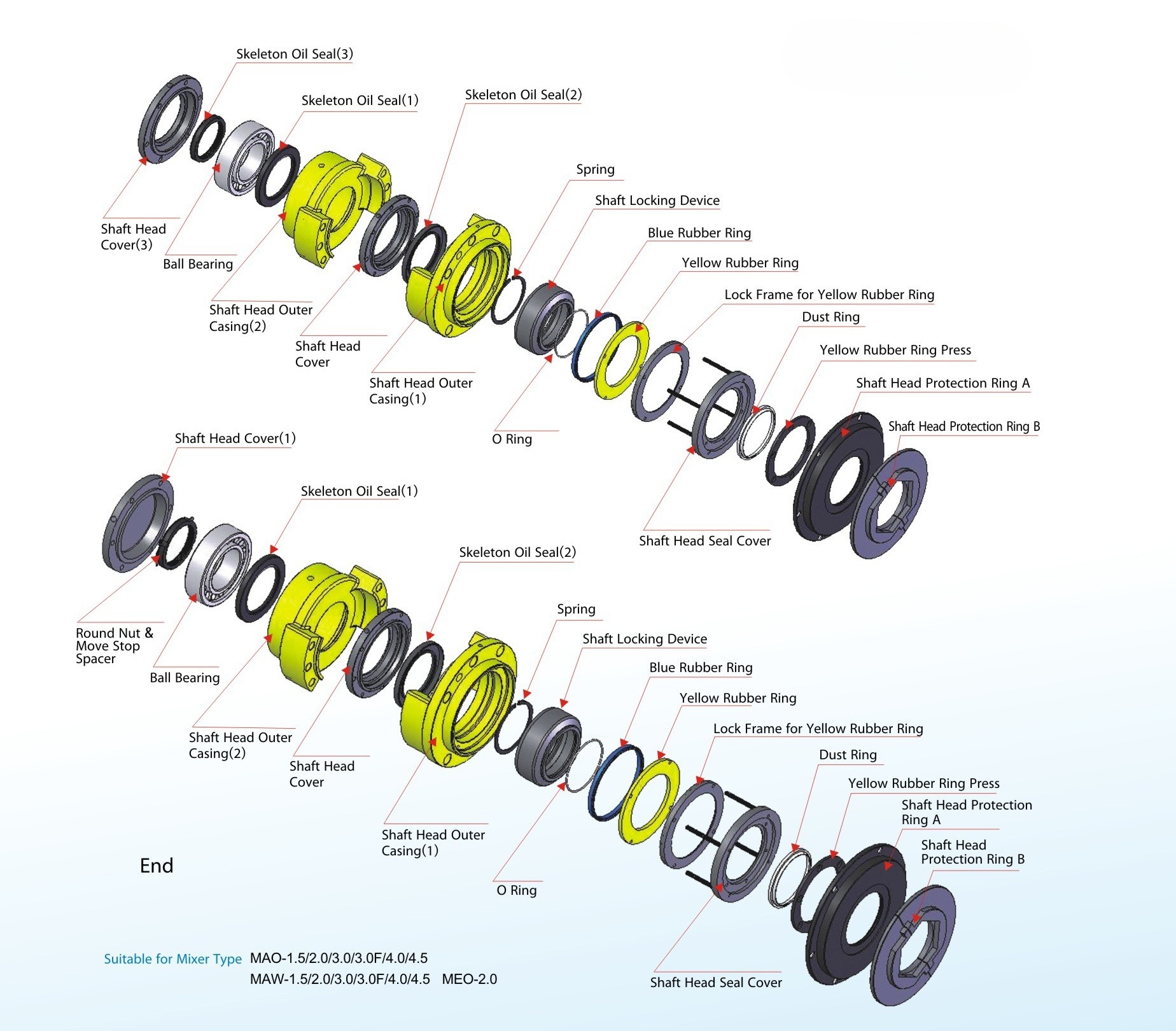 Skeleton Oil Seal(3)

Skeleton Oil Seal(1)

Skeleton Oil Seal(2)

Spring

Shaft Locking Device

Blue Rubber Ring

Yellow Rubber Ring

Lock Frame for Yellow Rubber Ring

Dust Ring

Yellow Rubber Ring Press

Shaft Head Protection Ring A

Shaft Head Protection Ring B

Shaft Head Cover(3)

Ball Bearing

Shaft Head Outer Casing(2)

Shaft Head Cover

Shaft Head Outer Casing(1)

O Ring

Shaft Head Seal Cover

Shaft Head Cover(1)

Skeleton Oil Seal(1)

Skeleton Oil Seal(2)

Spring

Shaft Locking Device

Blue Rubber Ring

Yellow Rubber Ring

Lock Frame for Yellow Rubber Ring

Dust Ring

Yellow Rubber Ring Press

Shaft Head Protection Ring A

Shaft Head Protection Ring B

Round Nut & Move Stop Spacer

Ball Bearing

Shaft Head Outer Casing(2)

Shaft Head Cover

Shaft Head Outer Casing(1)

O Ring

Shaft Head Seal Cover

End

Suitable for Mixer Type MAO-1.5/2.0/3.0/3.0F/4.0/4.5
MAW-1.5/2.0/3.0/3.0F/4.0/4.5 MEO-2.0